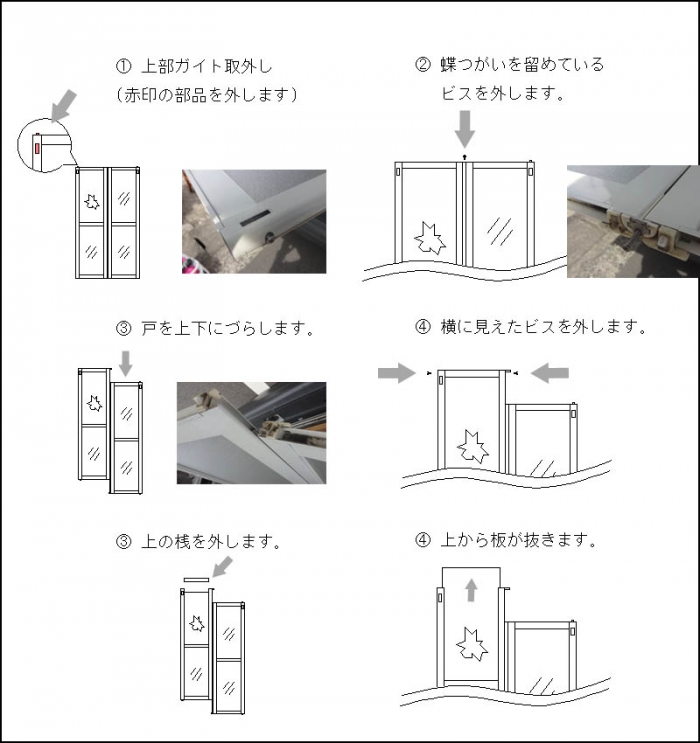 ① 上部ガイト取外し
（赤印の部品を外します）

② 蝶つがいを留めている
ビスを外します。

③ 戸を上下にづらします。

④ 横に見えたビスを外します。

③ 上の桟を外します。

④ 上から板が抜きます。